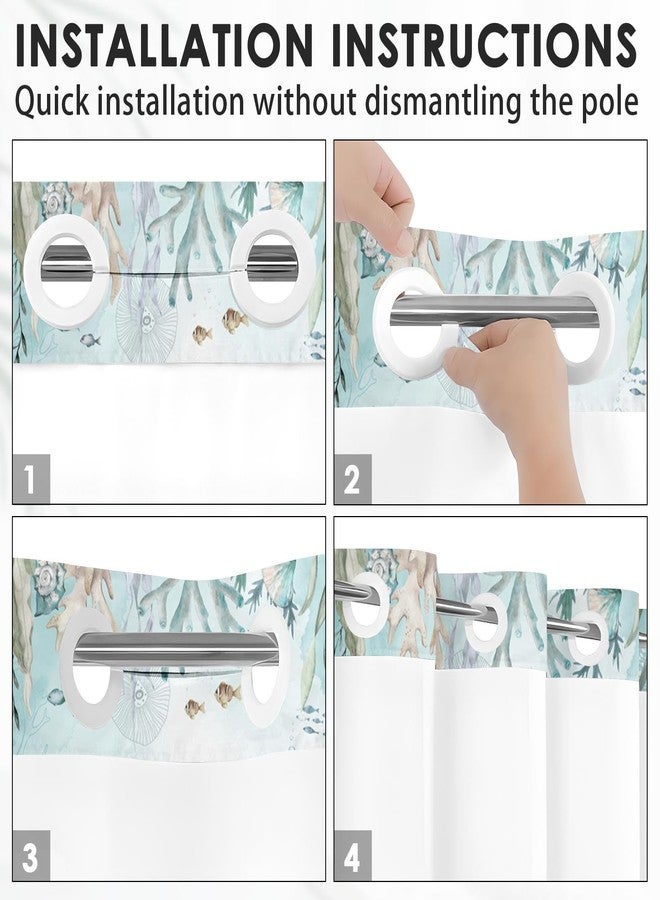 INSTALLATION INSTRUCTIONS
Quick installation without dismantling the pole

1

2

3

4